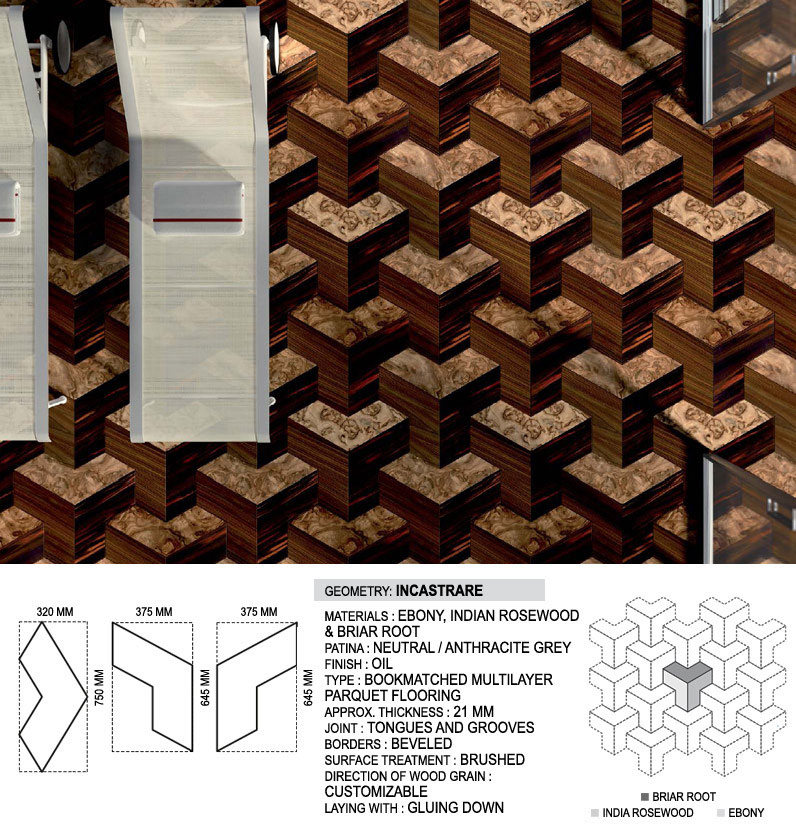 320 MM
750 MM
375 MM
645 MM
375 MM
645 MM

GEOMETRY: INCASTRARE

MATERIALS : EBONY, INDIAN ROSEWOOD & BRIAR ROOT
PATINA : NEUTRAL / ANTHRACITE GREY
FINISH : OIL
TYPE : BOOKMATCHED MULTILAYER PARQUET FLOORING
APPROX. THICKNESS : 21 MM
JOINT : TONGUES AND GROOVES
BORDERS : BEVELED
SURFACE TREATMENT : BRUSHED
DIRECTION OF WOOD GRAIN : CUSTOMIZABLE
LAYING WITH : GLUING DOWN

BRIAR ROOT
INDIA ROSEWOOD
EBONY